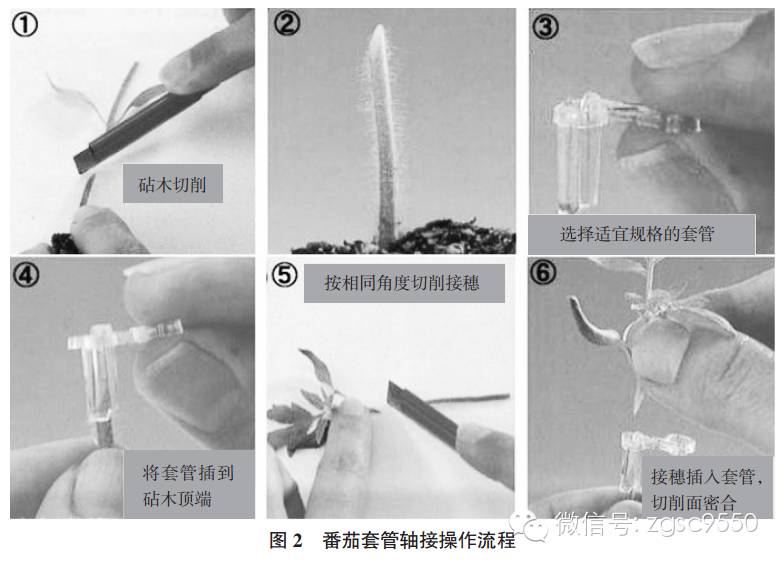 ①

砧木切削

②

③

选择适宜规格的套管

④

将套管插到砧木顶端

⑤

按相同角度切削接穗

⑥

接穗插入套管，切削面密合

微信号: zgsc9550

图 2　番茄套管轴接操作流程